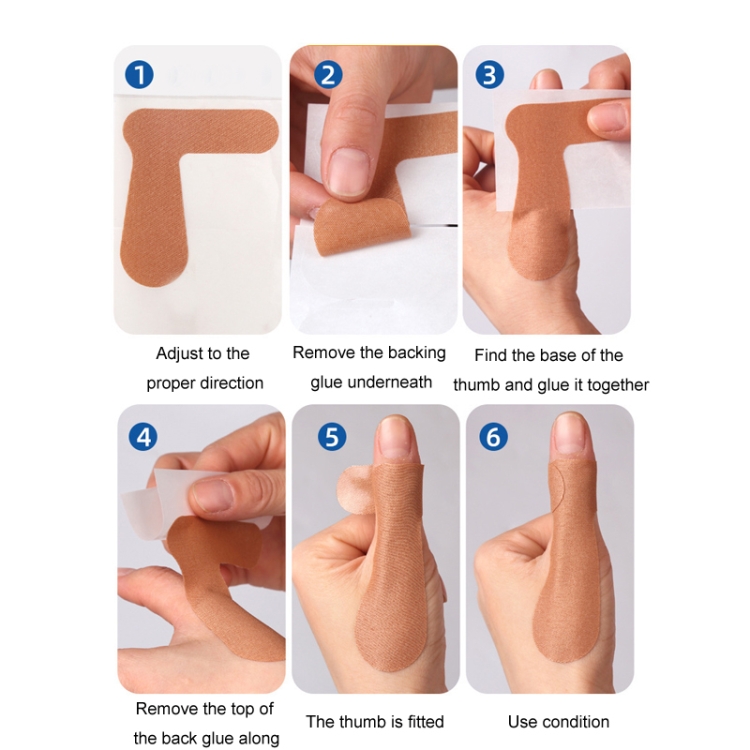 1

Adjust to the proper direction

2

Remove the backing glue underneath

3

Find the base of the thumb and glue it together

4

Remove the top of the back glue along

5

The thumb is fitted

6

Use condition